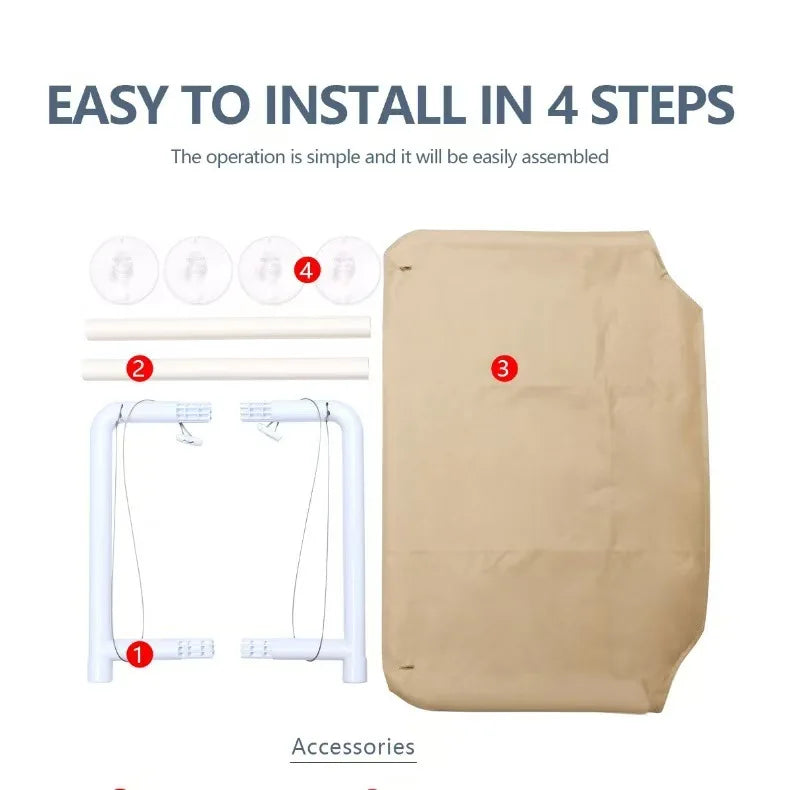 EASY TO INSTALL IN 4 STEPS

The operation is simple and it will be easily assembled

4

2

3

1

Accessories